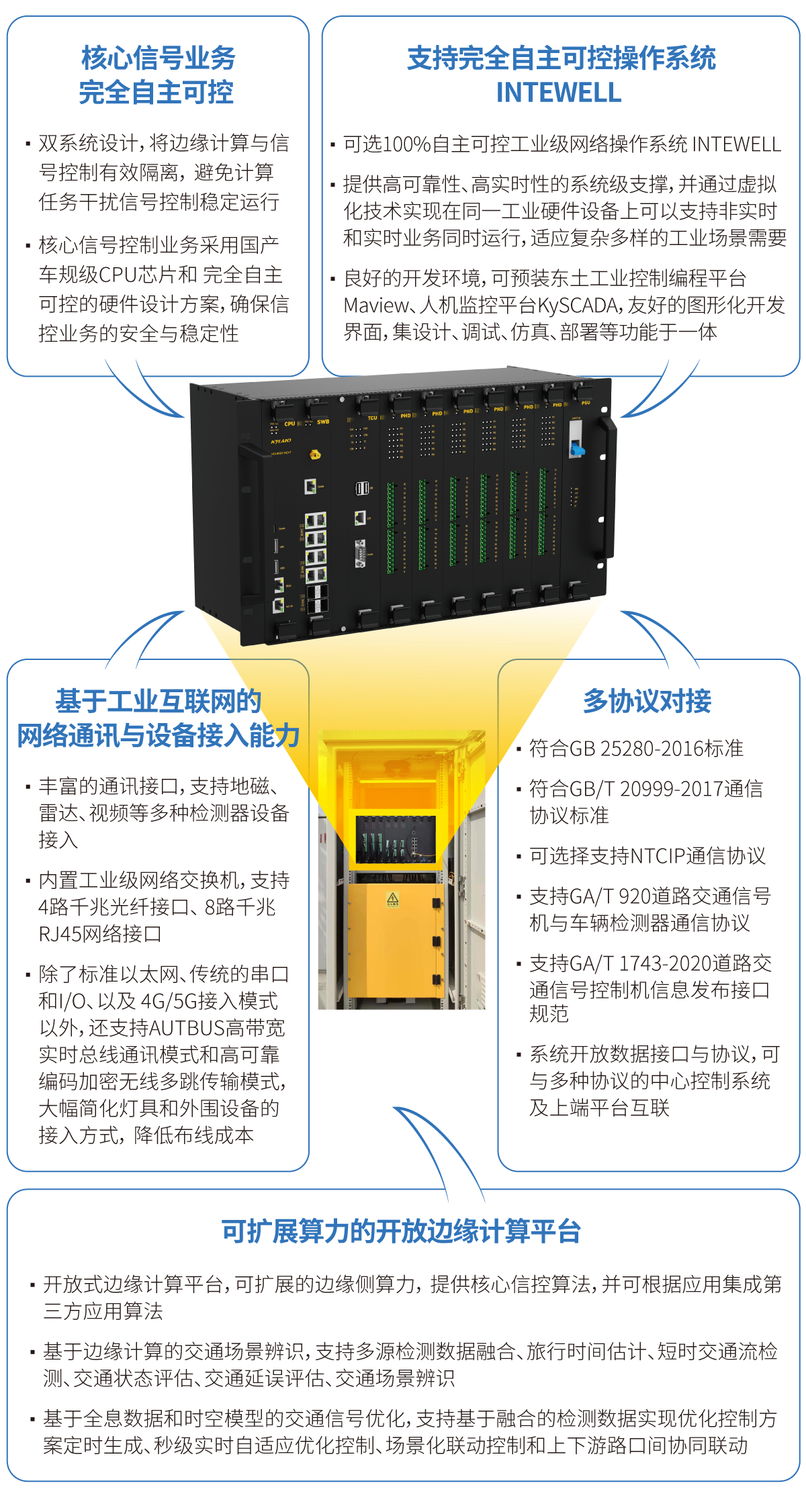 核心信号业务
完全自主可控

▪ 双系统设计，将边缘计算与信号控制有效隔离，避免计算任务干扰信号控制稳定运行

▪ 核心信号控制业务采用国产车规级CPU芯片和 完全自主可控的硬件设计方案，确保信控业务的安全与稳定性

支持完全自主可控操作系统
INTEWELL

▪ 可选100%自主可控工业级网络操作系统 INTEWELL

▪ 提供高可靠性、高实时性的系统级支撑，并通过虚拟化技术实现在同一工业硬件设备上可以支持非实时和实时业务同时运行，适应复杂多样的工业场景需要

▪ 良好的开发环境，可预装东土工业控制编程平台Maview、人机监控平台KySCADA，友好的图形化开发界面，集设计、调试、仿真、部署等功能于一体

CPU SWB TCU PHD PHD PHD PHD PHD PHD PSU

基于工业互联网的
网络通讯与设备接入能力

▪ 丰富的通讯接口，支持地磁、雷达、视频等多种检测器设备接入

▪ 内置工业级网络交换机，支持4路千兆光纤接口、8路千兆RJ45网络接口

▪ 除了标准以太网、传统的串口和I/O、以及 4G/5G接入模式以外，还支持AUTBUS高带宽实时总线通讯模式和高可靠编码加密无线多跳传输模式，大幅简化灯具和外围设备的接入方式，降低布线成本

多协议对接

▪ 符合GB 25280-2016标准

▪ 符合GB/T 20999-2017通信协议标准

▪ 可选择支持NTCIP通信协议

▪ 支持GA/T 920道路交通信号机与车辆检测器通信协议

▪ 支持GA/T 1743-2020道路交通信号控制机信息发布接口规范

▪ 系统开放数据接口与协议，可与多种协议的中心控制系统及上端平台互联

可扩展算力的开放边缘计算平台

▪ 开放式边缘计算平台，可扩展的边缘侧算力，提供核心信控算法，并可根据应用集成第三方应用算法

▪ 基于边缘计算的交通场景辨识，支持多源检测数据融合、旅行时间估计、短时交通流检测、交通状态评估、交通延误评估、交通场景辨识

▪ 基于全息数据和时空模型的交通信号优化，支持基于融合的检测数据实现优化控制方案定时生成、秒级实时自适应优化控制、场景化联动控制和上下游路口间协同联动